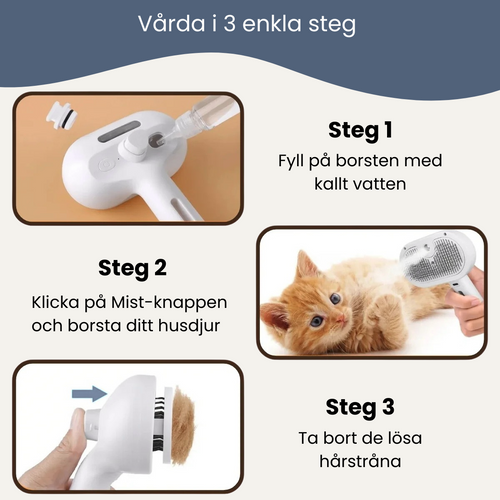 Vårda i 3 enkla steg

Steg 1
Fyll på borsten med kallt vatten

Steg 2
Klicka på Mist-knappen och borsta ditt husdjur

Steg 3
Ta bort de lösa hårstråna