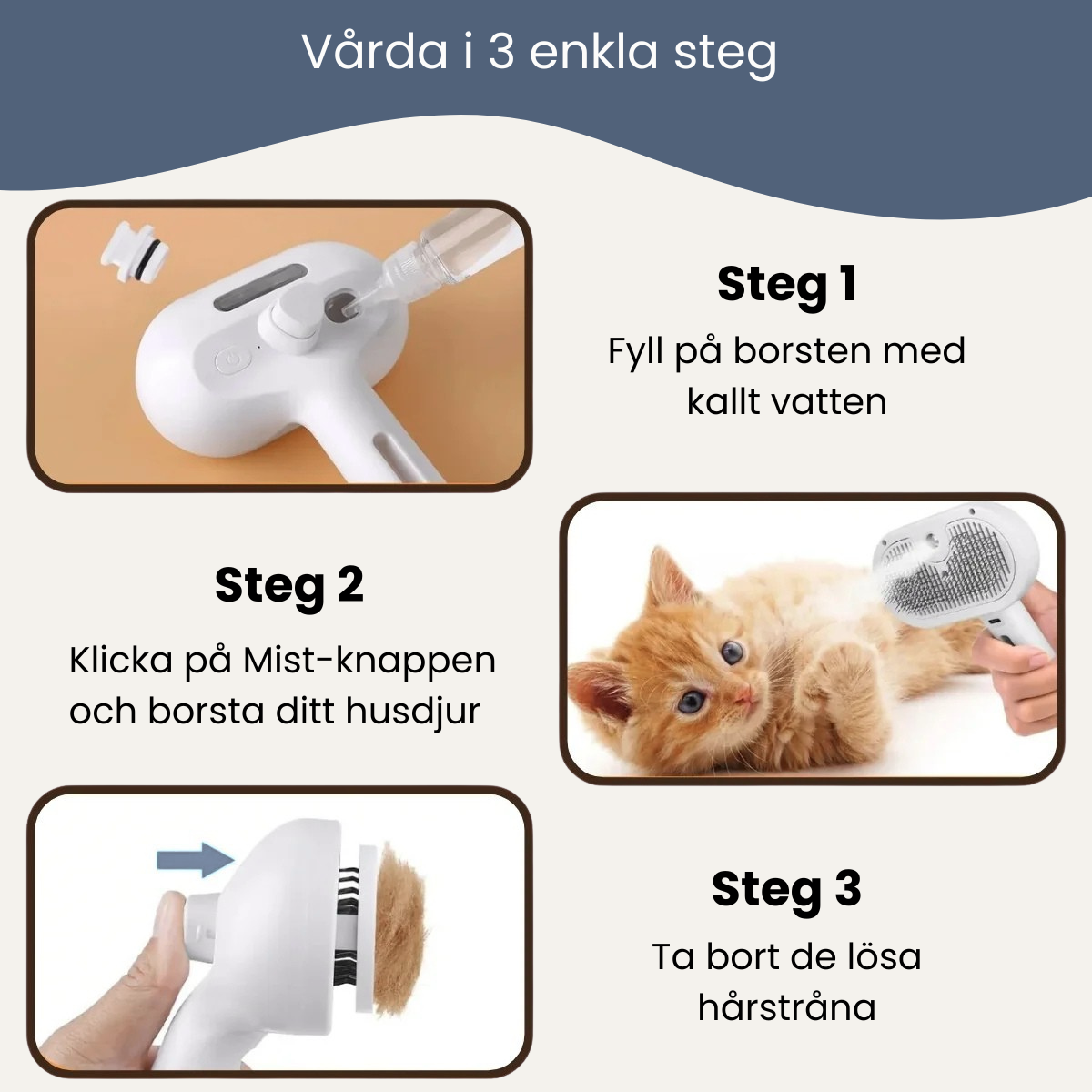 Vårda i 3 enkla steg

Steg 1

Fyll på borsten med kallt vatten

Steg 2

Klicka på Mist-knappen och borsta ditt husdjur

Steg 3

Ta bort de lösa hårstråna